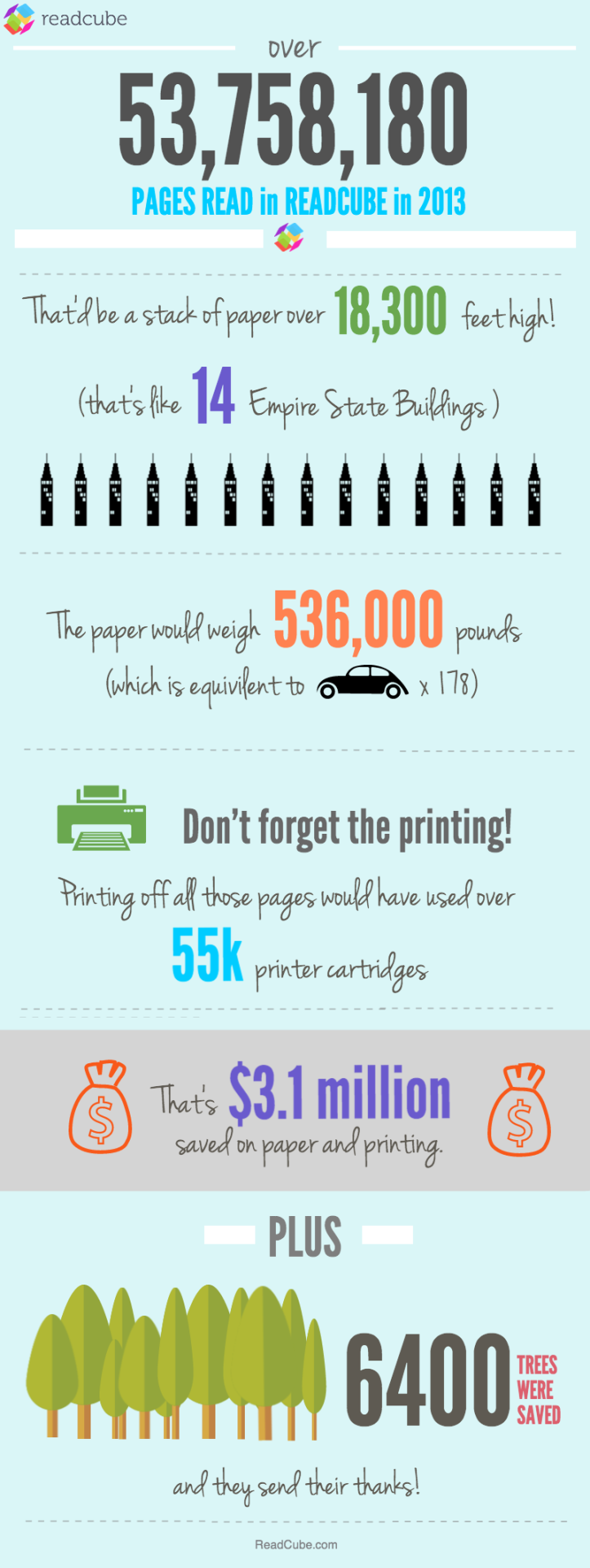 readcube

over

53,758,180

PAGES READ in READCUBE in 2013

That'd be a stack of paper over 18,300 feet high!

(that's like 14 Empire State Buildings)

The paper would weigh 536,000 pounds

(which is equivilent to x 178)

Don't forget the printing!

Printing off all those pages would have used over 55k printer cartridges

That's $3.1 million saved on paper and printing.

PLUS

6400 TREES WERE SAVED

and they send their thanks!

ReadCube.com